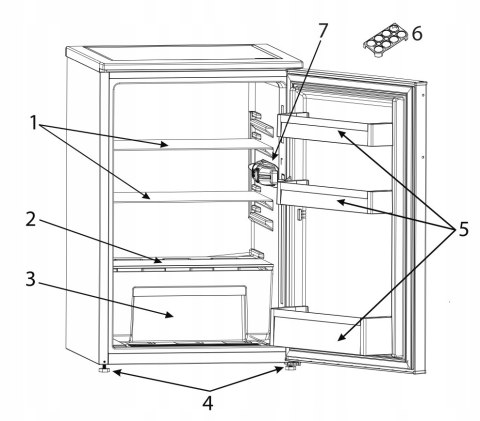 7
6
1
2
3
5
4